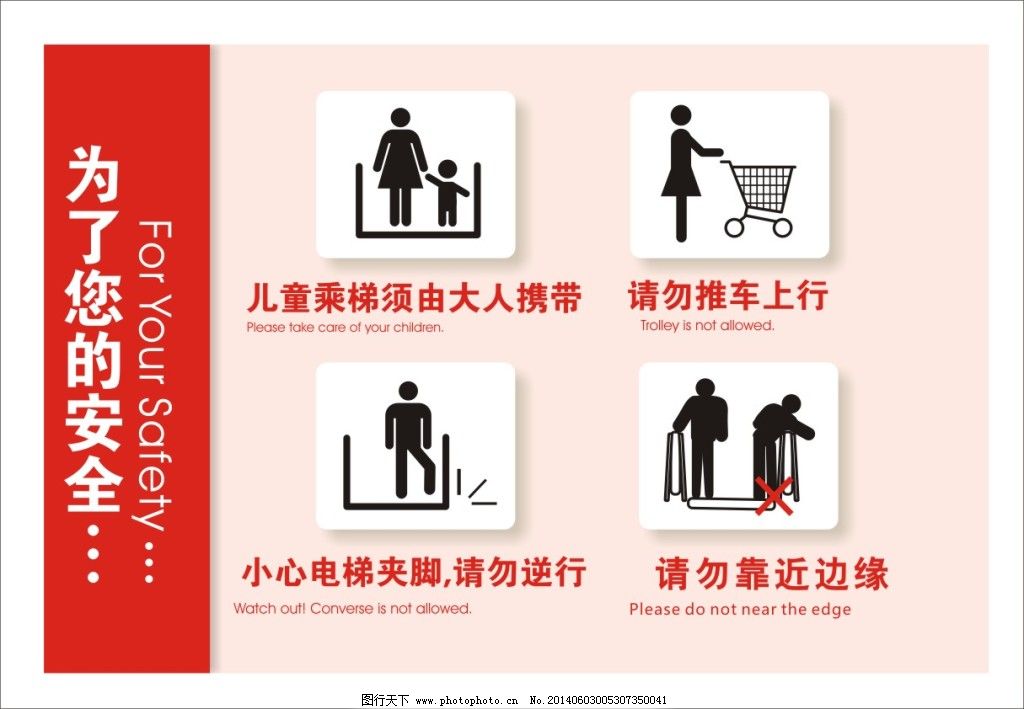 为了您的安全…

For Your Safety…

儿童乘梯须由大人携带
Please take care of your children.

请勿推车上行
Trolley is not allowed.

小心电梯夹脚,请勿逆行
Watch out! Converse is not allowed.

请勿靠近边缘
Please do not near the edge

图行天下 www.photophoto.cn No.20140603005307350041